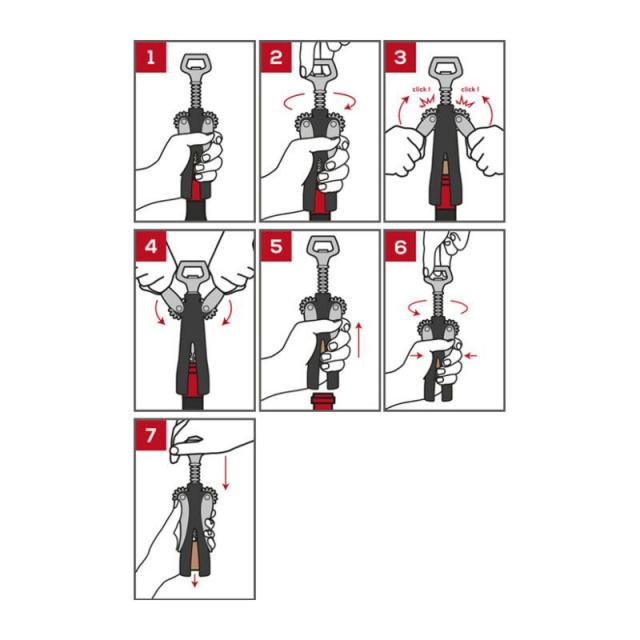 1
2
3
click !
click !
4
5
6
7